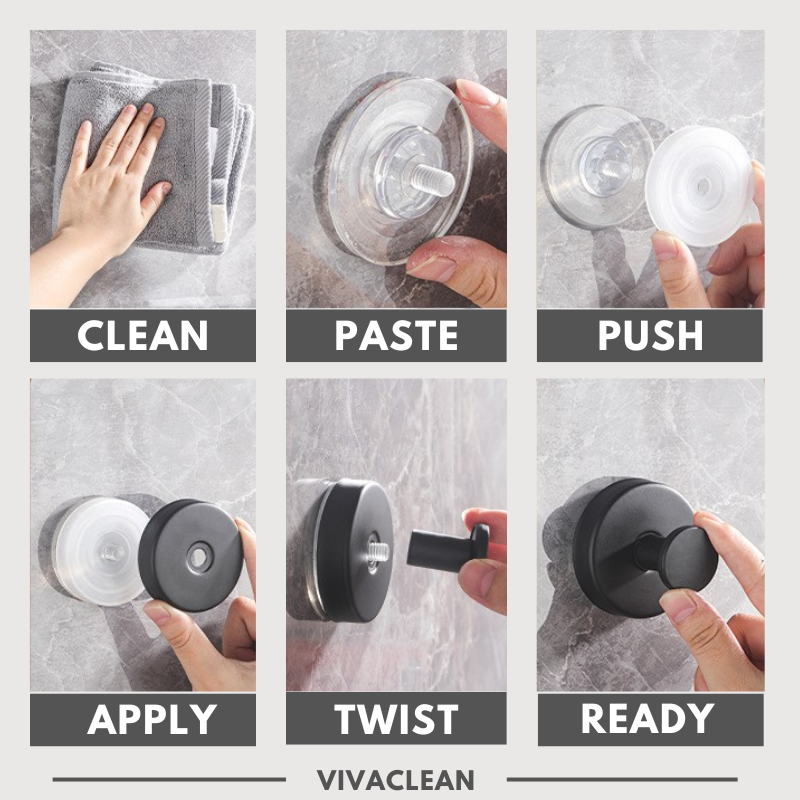 CLEAN

PASTE

PUSH

APPLY

TWIST

READY

VIVACLEAN